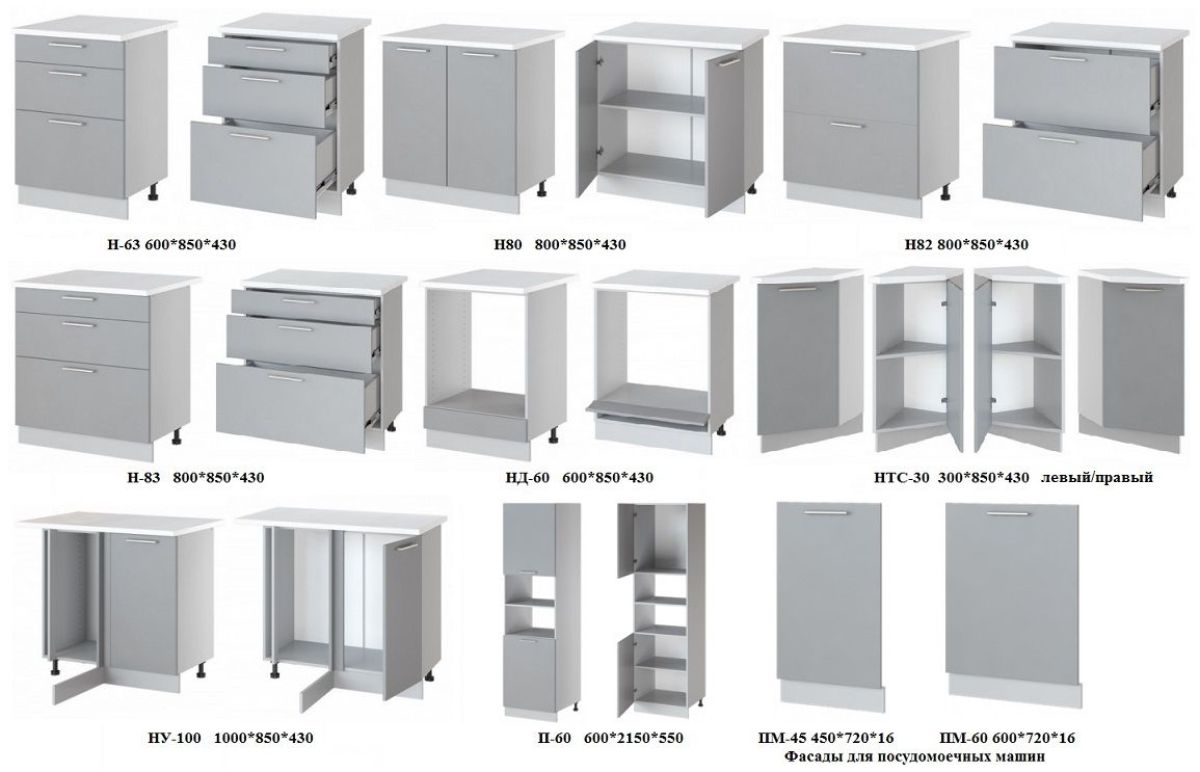 Н-63 600*850*430

Н80 800*850*430

Н82 800*850*430

Н-83 800*850*430

НД-60 600*850*430

НТС-30 300*850*430 левый/правый

НУ-100 1000*850*430

П-60 600*2150*550

ПМ-45 450*720*16

ПМ-60 600*720*16

Фасады для посудомоечных машин